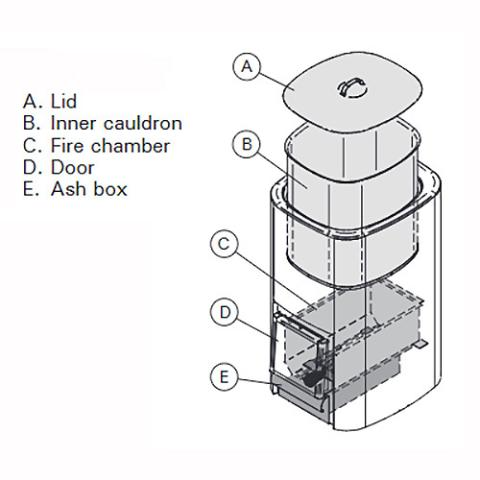 A. Lid
B. Inner cauldron
C. Fire chamber
D. Door
E. Ash box

A

B

C

D

E